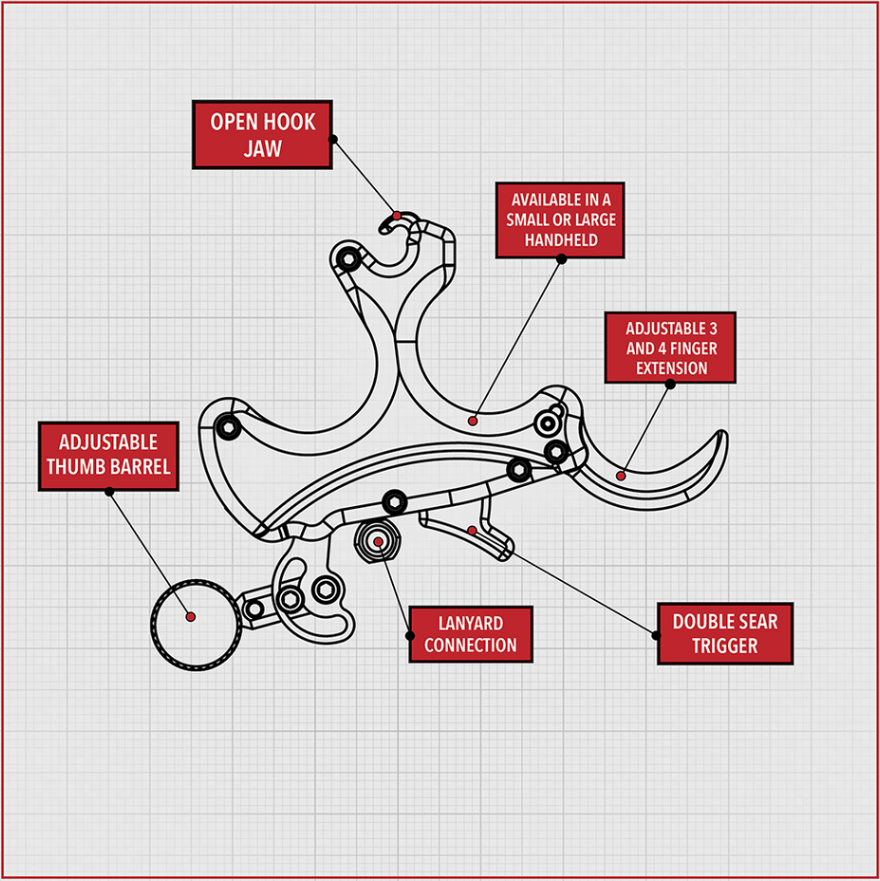 OPEN HOOK JAW

AVAILABLE IN A SMALL OR LARGE HANDHELD

ADJUSTABLE 3 AND 4 FINGER EXTENSION

ADJUSTABLE THUMB BARREL

LANYARD CONNECTION

DOUBLE SEAR TRIGGER