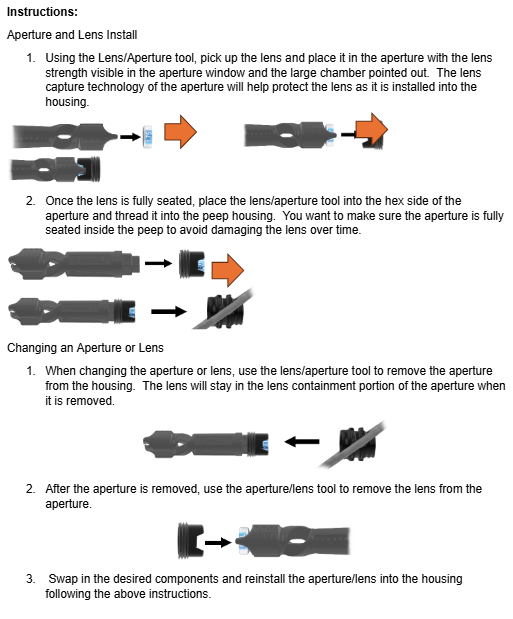 Instructions:

Aperture and Lens Install

1. Using the Lens/Aperture tool, pick up the lens and place it in the aperture with the lens strength visible in the aperture window and the large chamber pointed out. The lens capture technology of the aperture will help protect the lens as it is installed into the housing.

2. Once the lens is fully seated, place the lens/aperture tool into the hex side of the aperture and thread it into the peep housing. You want to make sure the aperture is fully seated inside the peep to avoid damaging the lens over time.

Changing an Aperture or Lens

1. When changing the aperture or lens, use the lens/aperture tool to remove the aperture from the housing. The lens will stay in the lens containment portion of the aperture when it is removed.

2. After the aperture is removed, use the aperture/lens tool to remove the lens from the aperture.

3. Swap in the desired components and reinstall the aperture/lens into the housing following the above instructions.